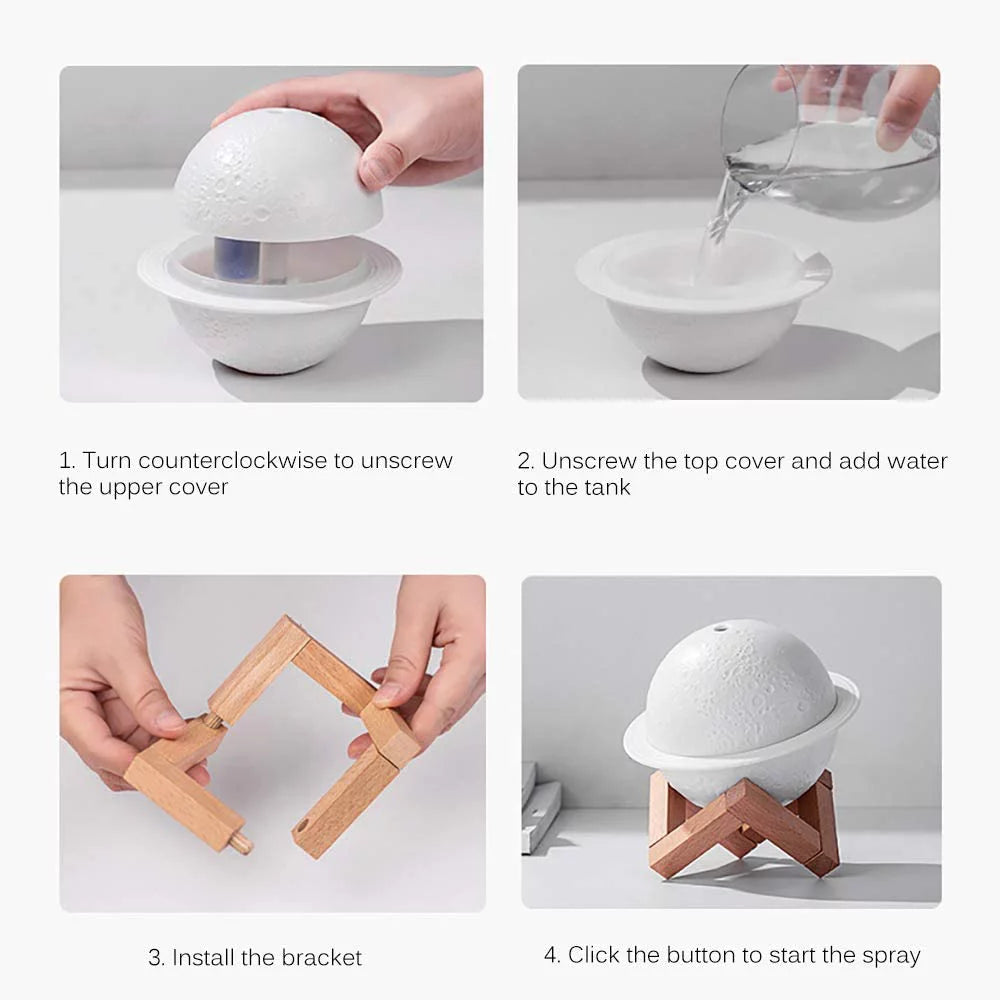 1. Turn counterclockwise to unscrew the upper cover

2. Unscrew the top cover and add water to the tank

3. Install the bracket

4. Click the button to start the spray