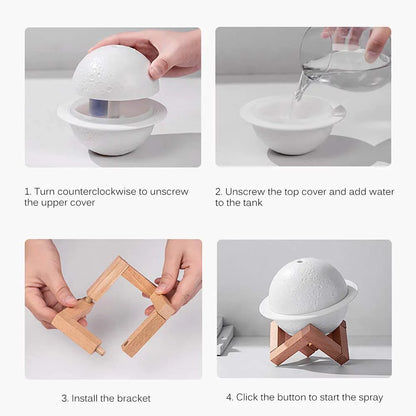 1. Turn counterclockwise to unscrew the upper cover

2. Unscrew the top cover and add water to the tank

3. Install the bracket

4. Click the button to start the spray